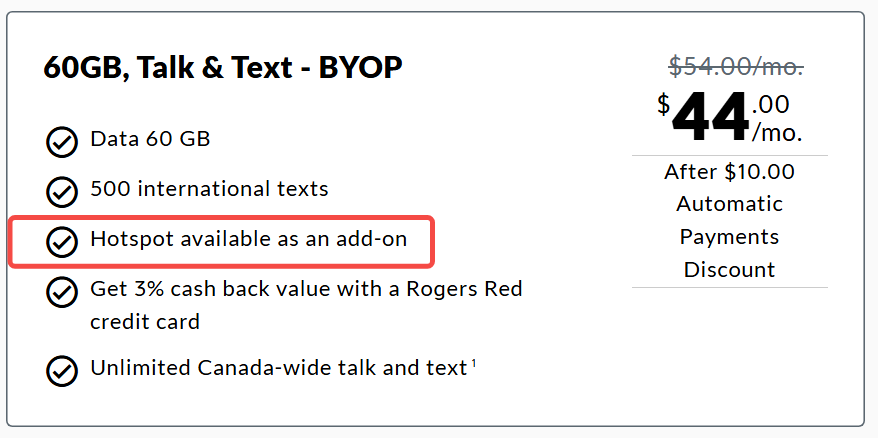 60GB, Talk & Text - BYOP

Data 60 GB

500 international texts

Hotspot available as an add-on

Get 3% cash back value with a Rogers Red credit card

Unlimited Canada-wide talk and text $^1$

~~$54.00/mo.~~

$44.00/mo.

After $10.00 Automatic Payments Discount